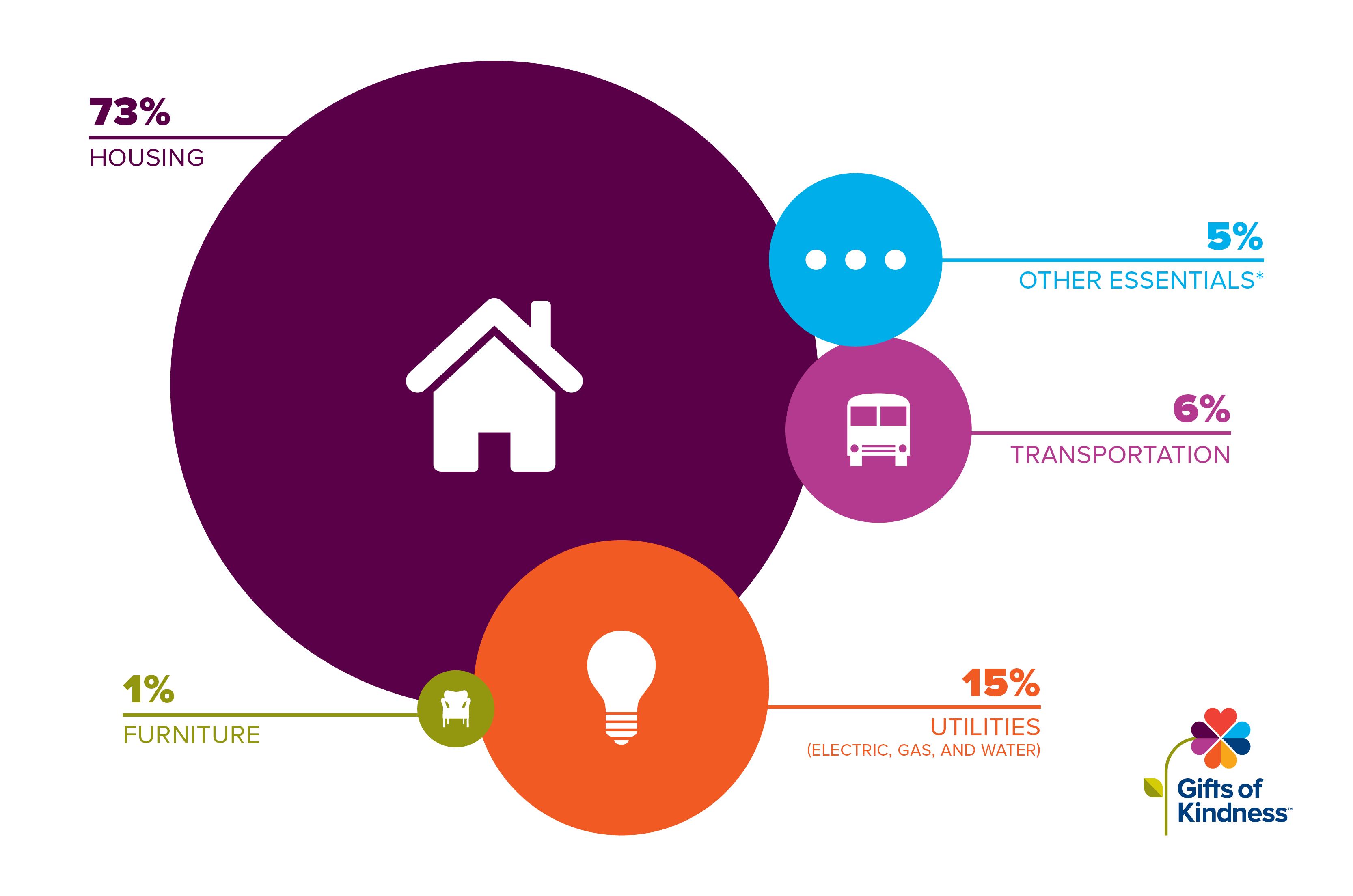 73%
HOUSING

5%
OTHER ESSENTIALS*

6%
TRANSPORTATION

1%
FURNITURE

15%
UTILITIES
(ELECTRIC, GAS, AND WATER)

Gifts of Kindness™